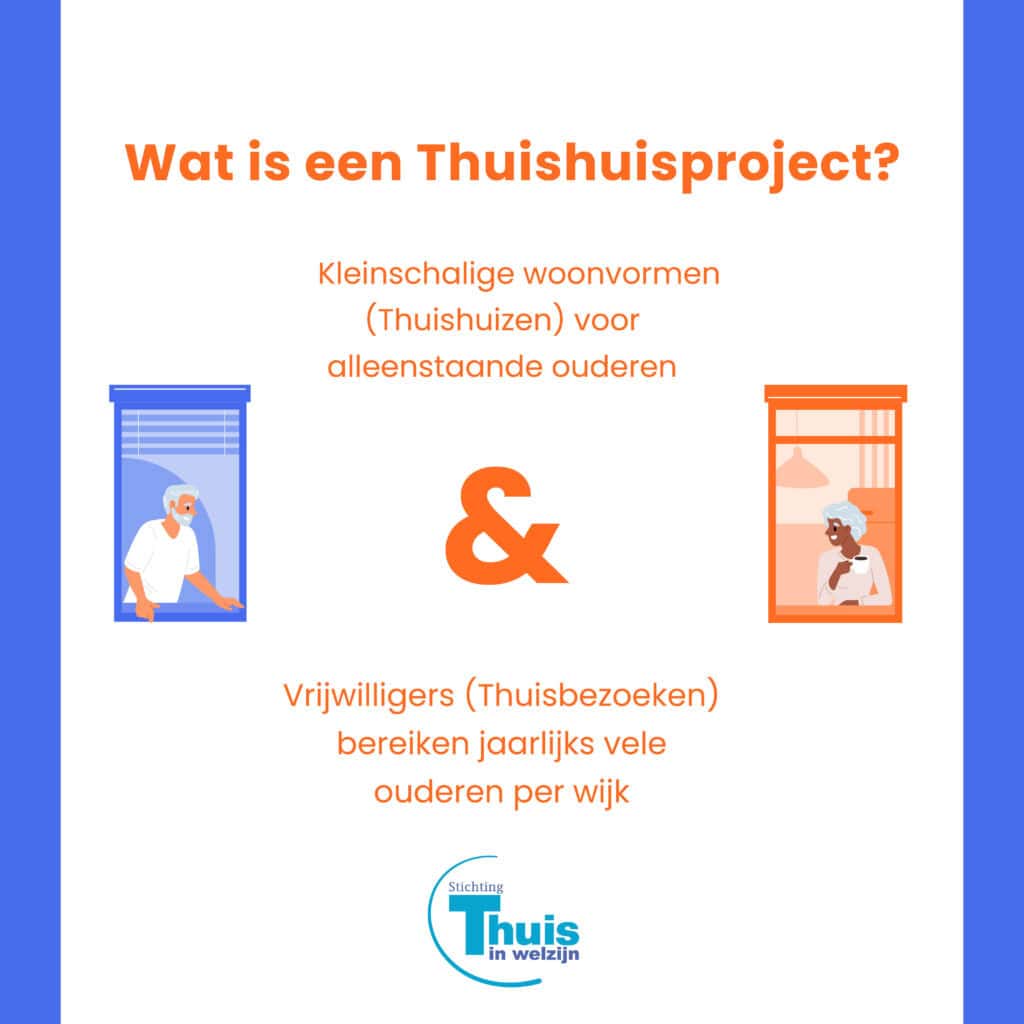 Wat is een Thuishuisproject?

Kleinschalige woonvormen (Thuishuizen) voor alleenstaande ouderen

&

Vrijwilligers (Thuisbezoeken) bereiken jaarlijks vele ouderen per wijk

Stichting
Thuis
in welzijn