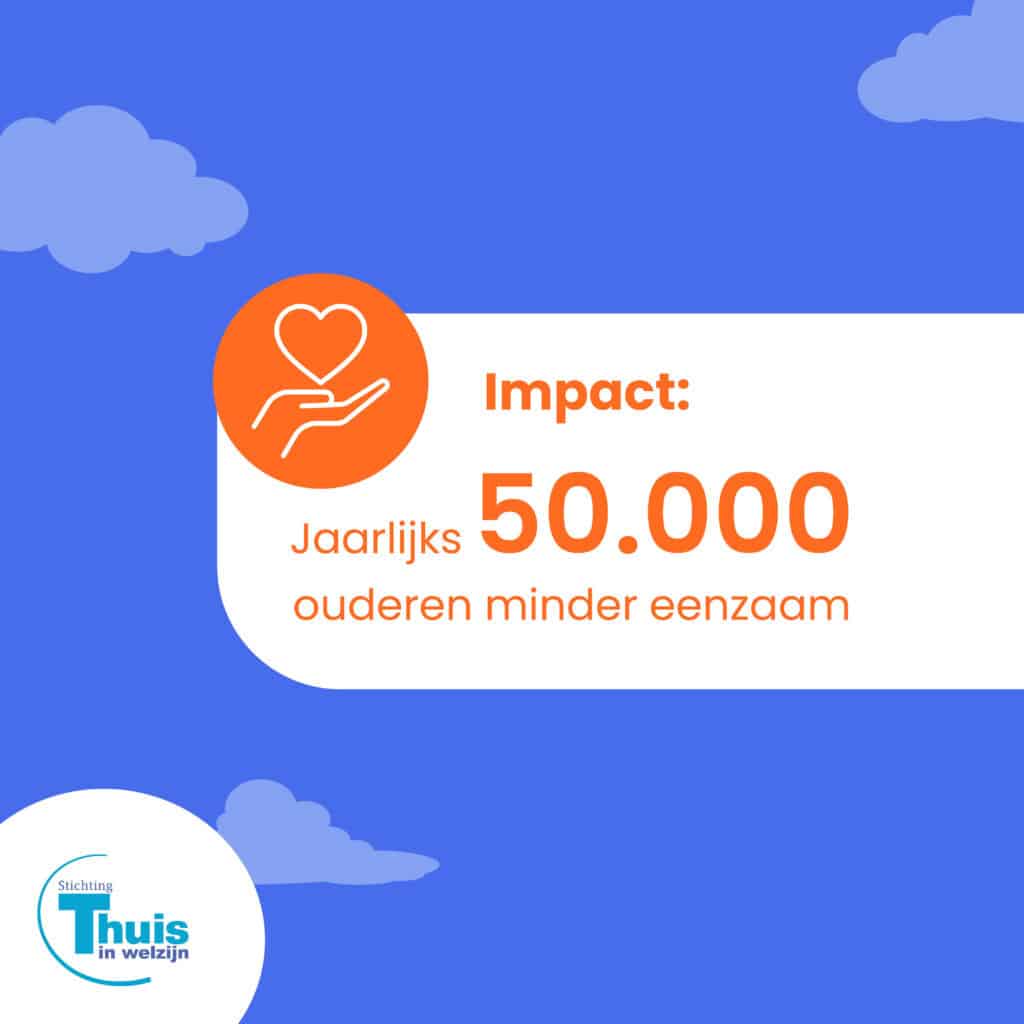 Impact:

Jaarlijks 50.000 ouderen minder eenzaam

Stichting Thuis in welzijn