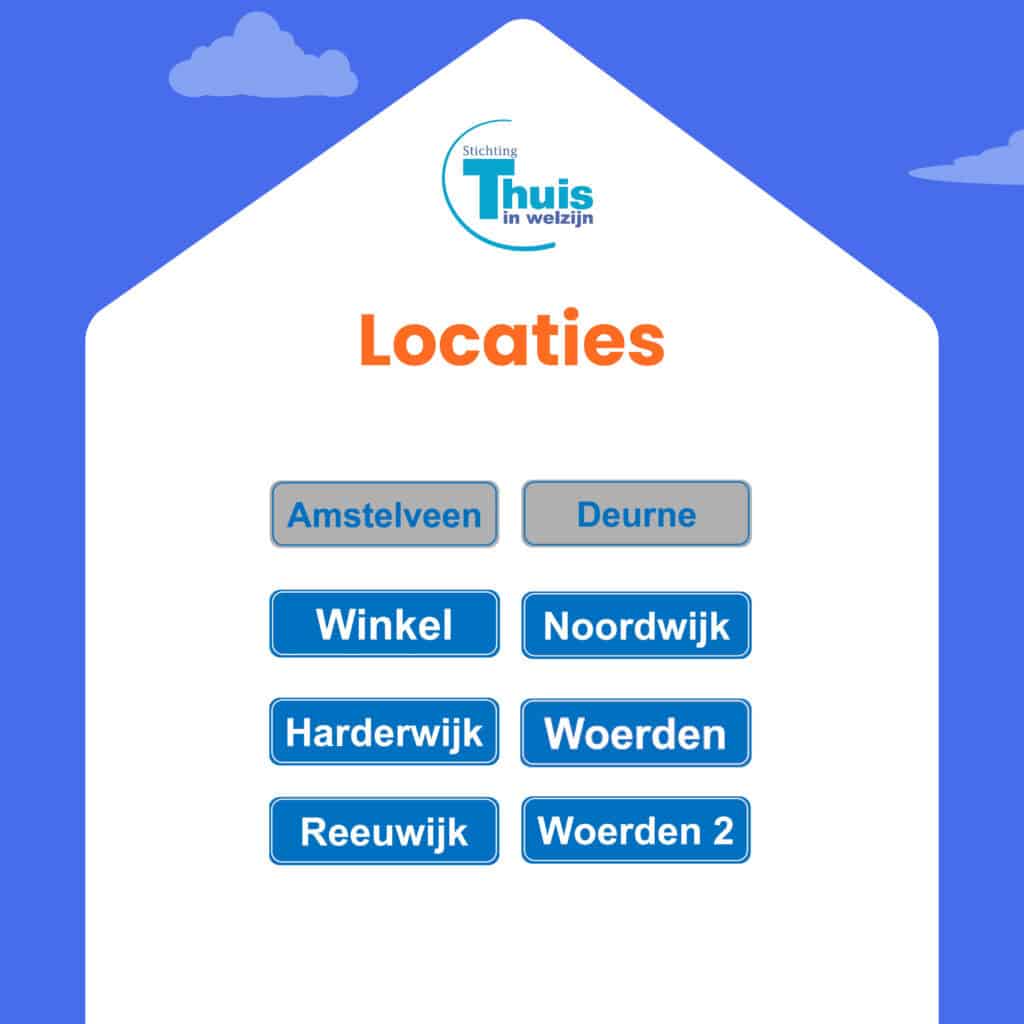 Stichting
Thuis
in welzijn

Locaties

Amstelveen
Deurne
Winkel
Noordwijk
Harderwijk
Woerden
Reeuwijk
Woerden 2